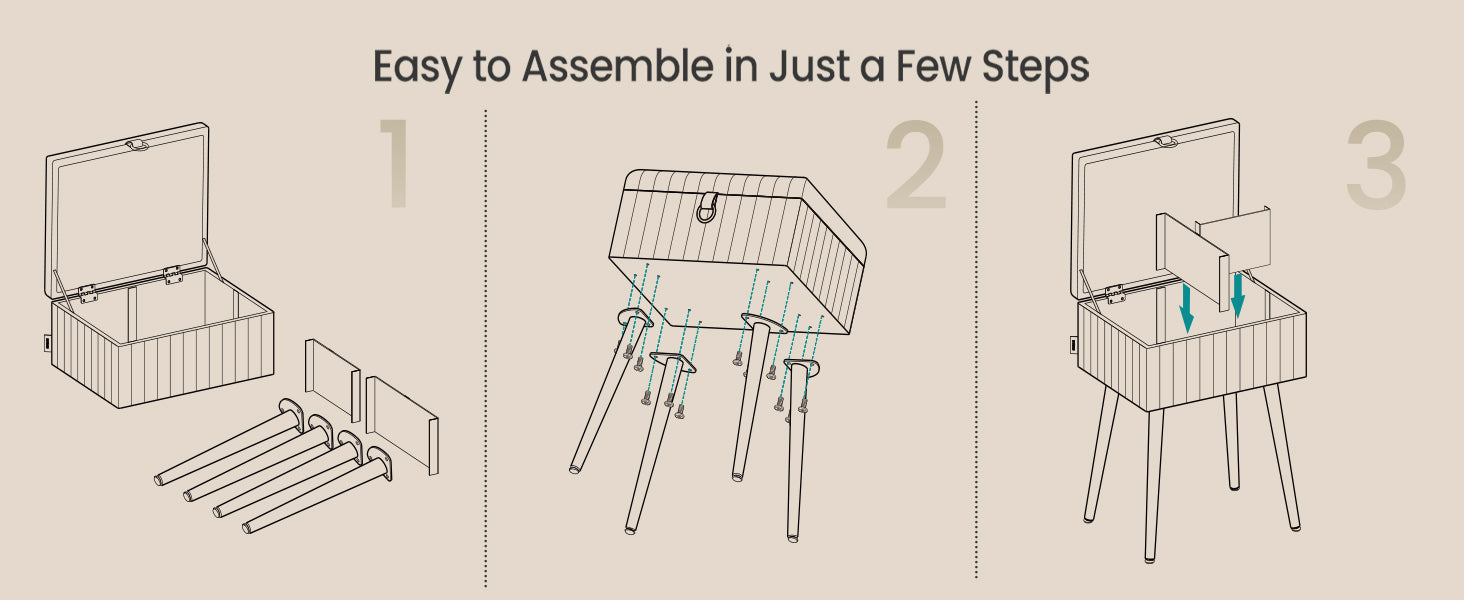 Easy to Assemble in Just a Few Steps

1

2

3